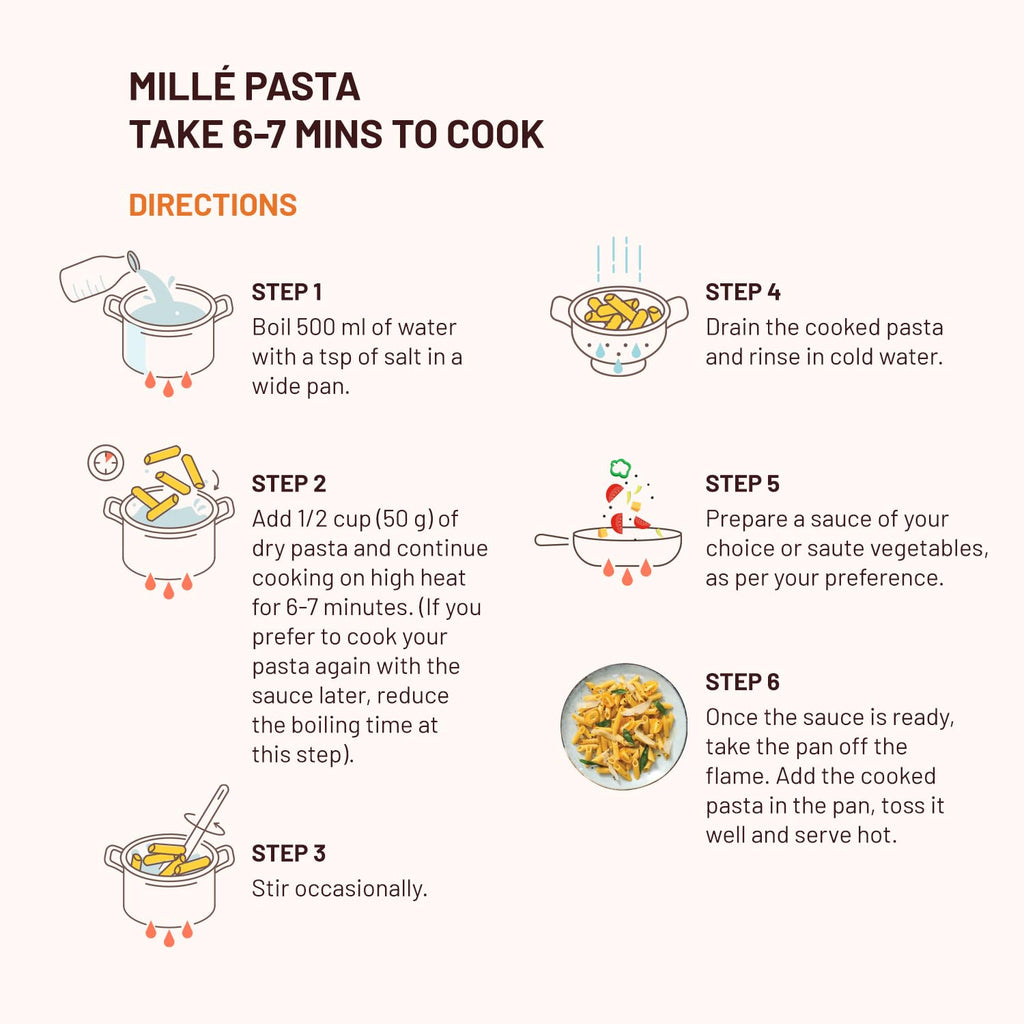 MILLÉ PASTA
TAKE 6-7 MINS TO COOK

DIRECTIONS

STEP 1
Boil 500 ml of water with a tsp of salt in a wide pan.

STEP 2
Add 1/2 cup (50 g) of dry pasta and continue cooking on high heat for 6-7 minutes. (If you prefer to cook your pasta again with the sauce later, reduce the boiling time at this step).

STEP 3
Stir occasionally.

STEP 4
Drain the cooked pasta and rinse in cold water.

STEP 5
Prepare a sauce of your choice or saute vegetables, as per your preference.

STEP 6
Once the sauce is ready, take the pan off the flame. Add the cooked pasta in the pan, toss it well and serve hot.